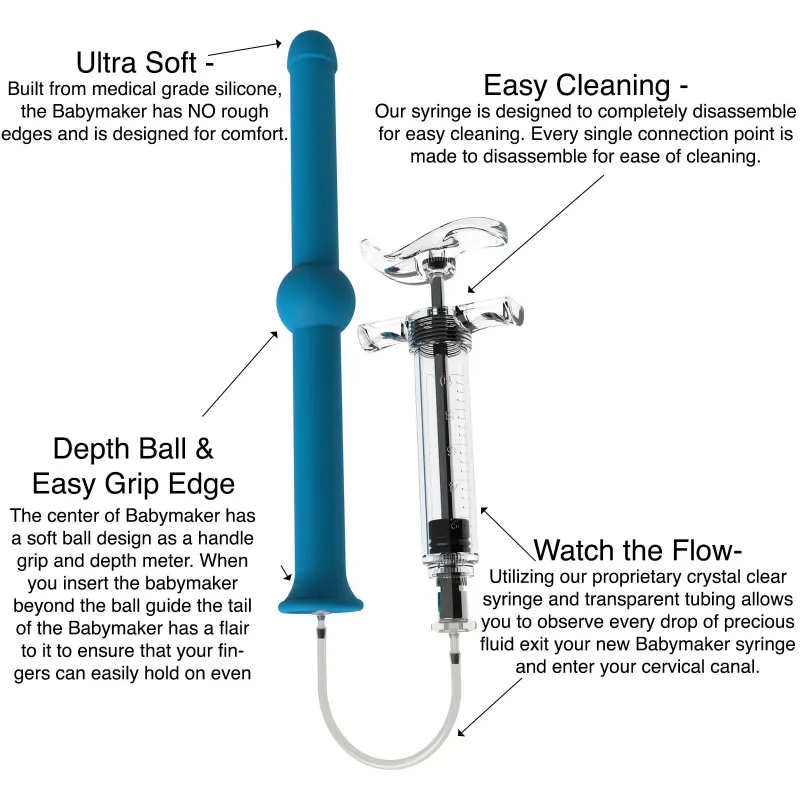 Ultra Soft -
Built from medical grade silicone, the Babymaker has NO rough edges and is designed for comfort.

Easy Cleaning -
Our syringe is designed to completely disassemble for easy cleaning. Every single connection point is made to disassemble for ease of cleaning.

Depth Ball & Easy Grip Edge
The center of Babymaker has a soft ball design as a handle grip and depth meter. When you insert the babymaker beyond the ball guide the tail of the Babymaker has a flair to it to ensure that your fingers can easily hold on even

Watch the Flow-
Utilizing our proprietary crystal clear syringe and transparent tubing allows you to observe every drop of precious fluid exit your new Babymaker syringe and enter your cervical canal.